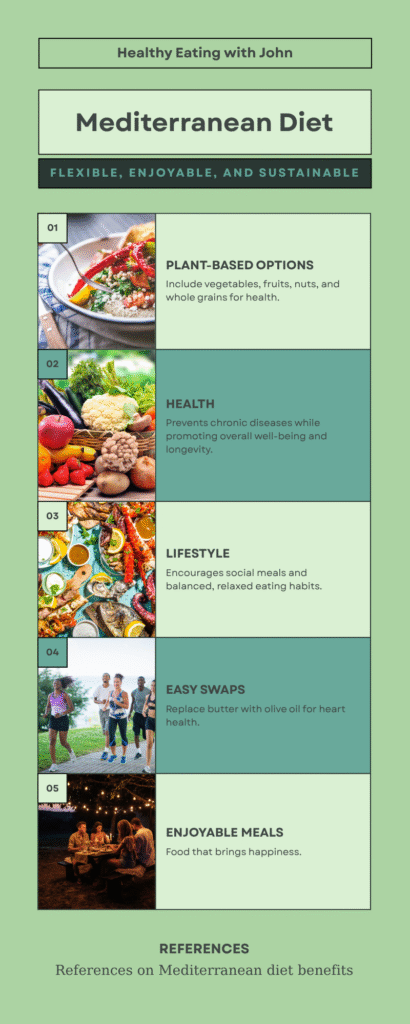 Healthy Eating with John

Mediterranean Diet

FLEXIBLE, ENJOYABLE, AND SUSTAINABLE

01

PLANT-BASED OPTIONS

Include vegetables, fruits, nuts, and whole grains for health.

02

HEALTH

Prevents chronic diseases while promoting overall well-being and longevity.

03

LIFESTYLE

Encourages social meals and balanced, relaxed eating habits.

04

EASY SWAPS

Replace butter with olive oil for heart health.

05

ENJOYABLE MEALS

Food that brings happiness.

REFERENCES

References on Mediterranean diet benefits